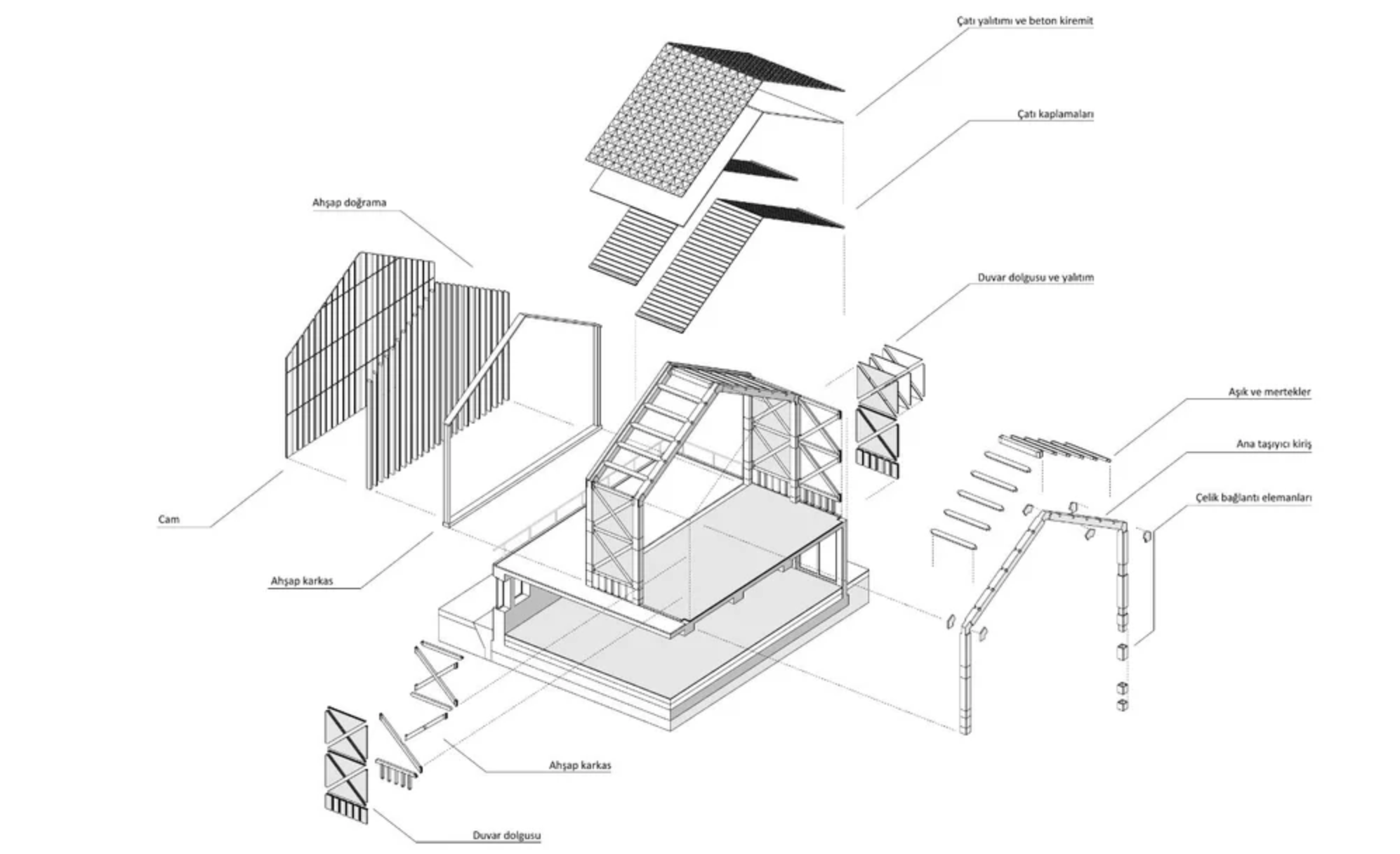 Çatı yalıtımı ve beton kiremit

Çatı kaplamaları

Ahşap doğrama

Duvar dolgusu ve yalıtım

Aşık ve mertekler

Ana taşıyıcı kiriş

Çelik bağlantı elemanları

Cam

Ahşap karkas

Ahşap karkas

Duvar dolgusu